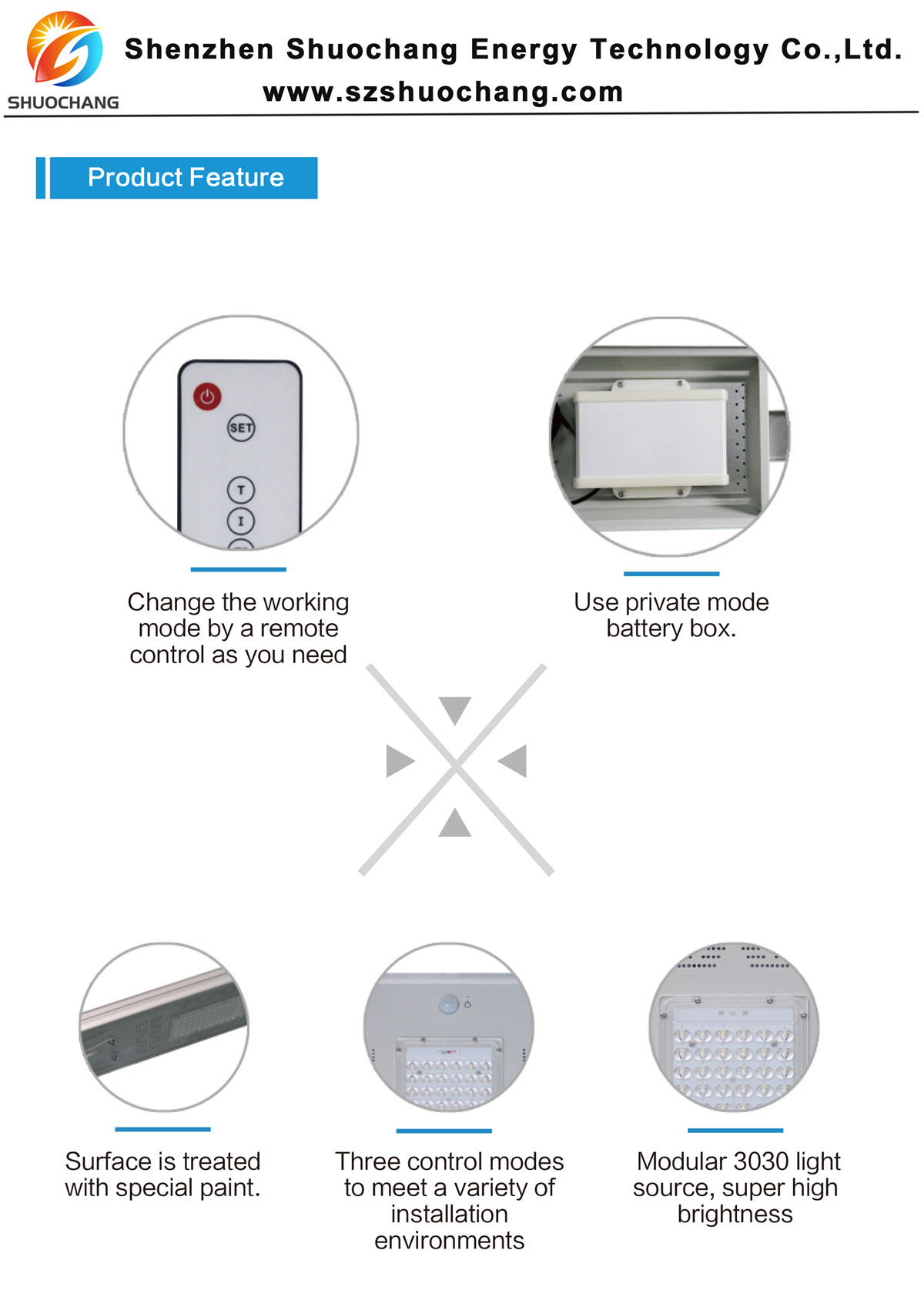 SHUOCHANG

Shenzhen Shuochang Energy Technology Co.,Ltd.
www.szshuochang.com

Product Feature

SET

T

I

Change the working mode by a remote control as you need

Use private mode battery box.

Surface is treated with special paint.

Three control modes to meet a variety of installation environments

Modular 3030 light source, super high brightness